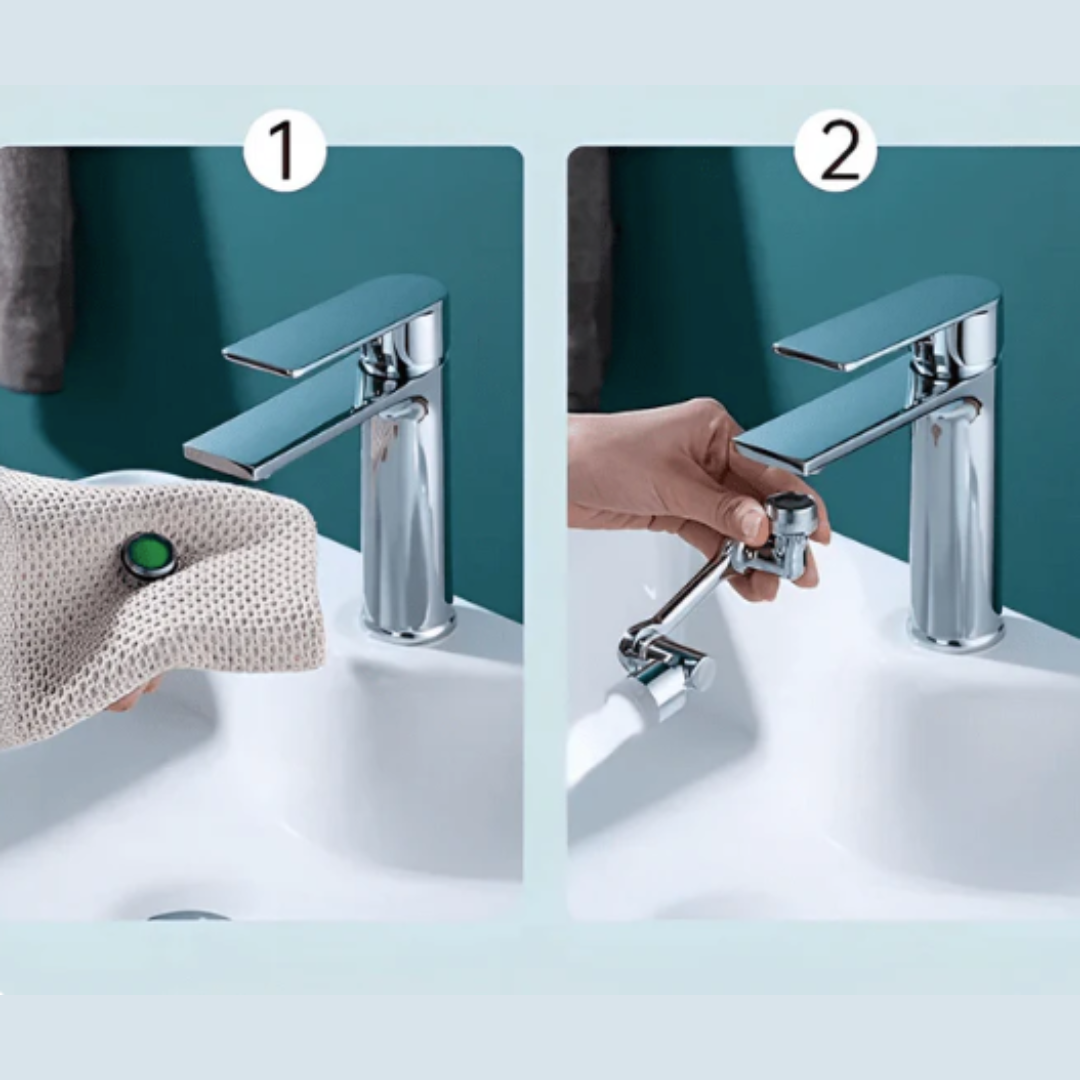 1

2