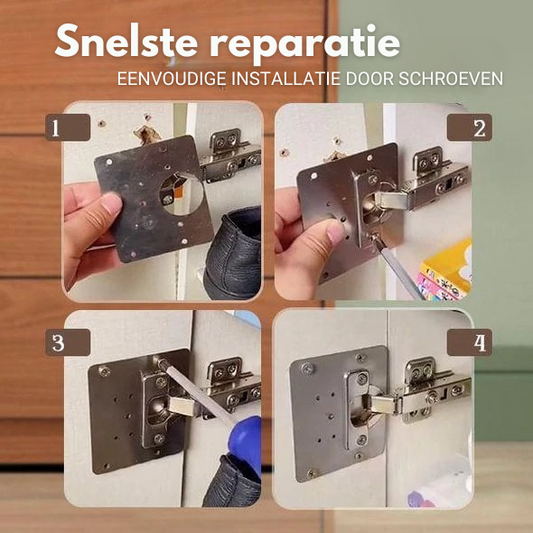 Snelste reparatie
EENVOUDIGE INSTALLATIE DOOR SCHROEVEN

1

2

3

4